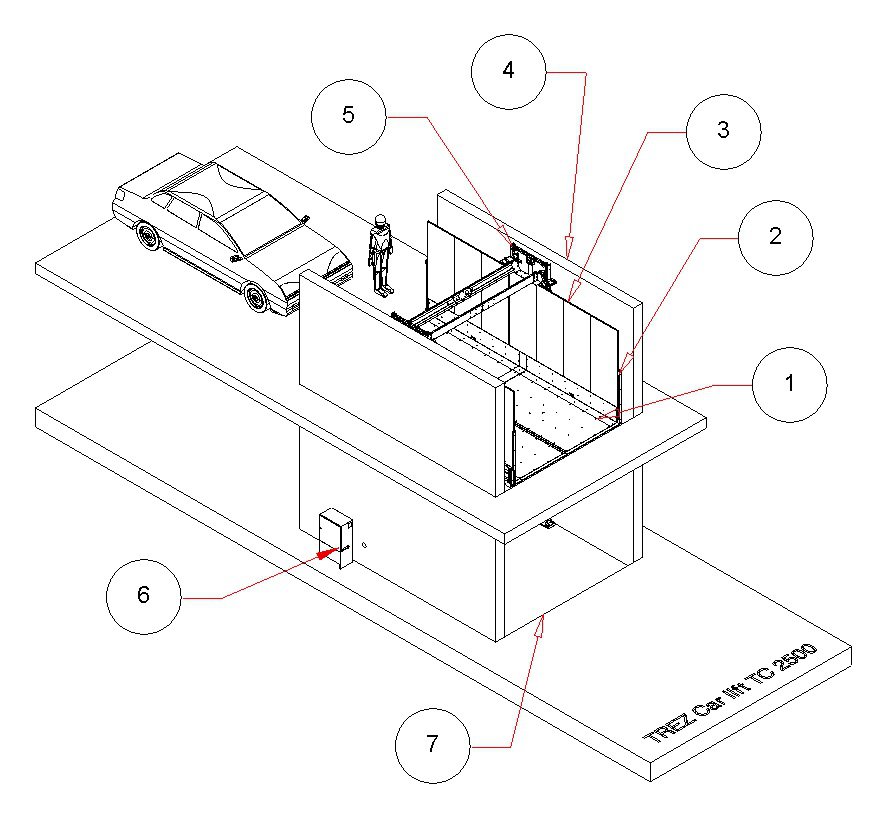 4
5
3
2
1
6
7
TREZ Car lift TC 2500